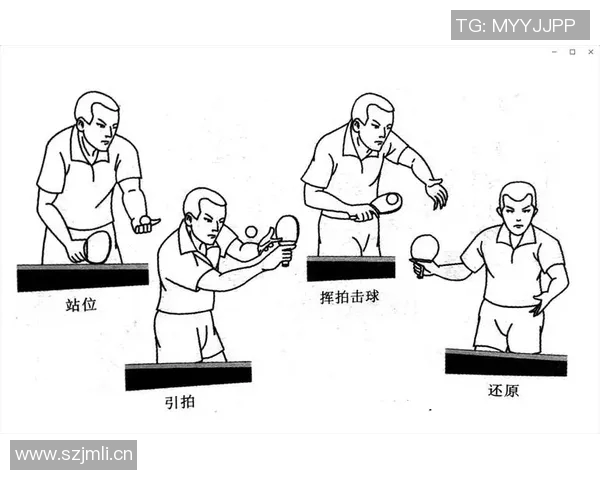 TG: MYYJJPP

站位

引拍

挥拍击球

还原

www.szjmli.cn